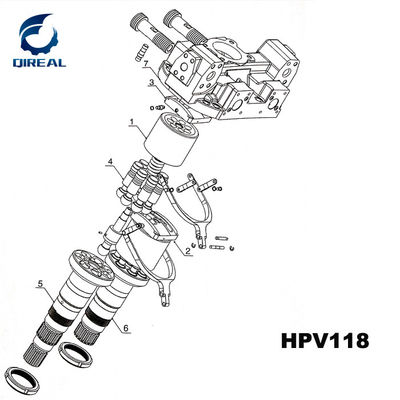 QIREAL

7
3
1
4
2
5
6

HPV118