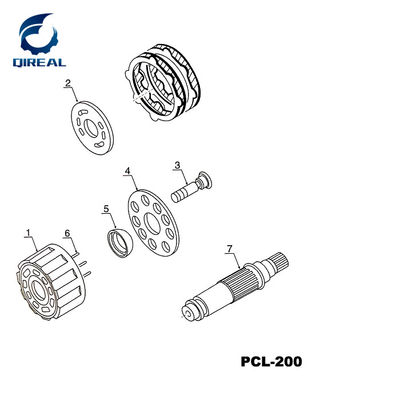 QIREAL

2

4

3

5

1

6

7

PCL-200